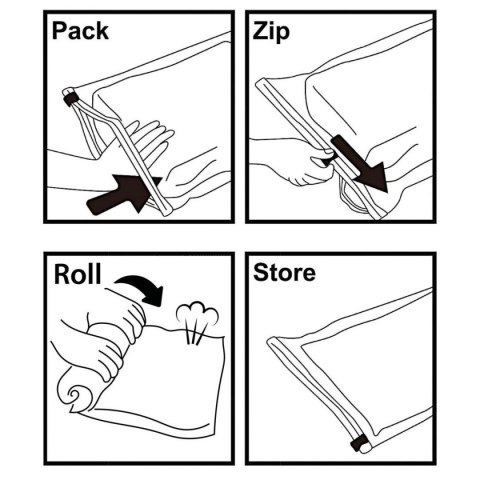 Pack

Zip

Roll

Store